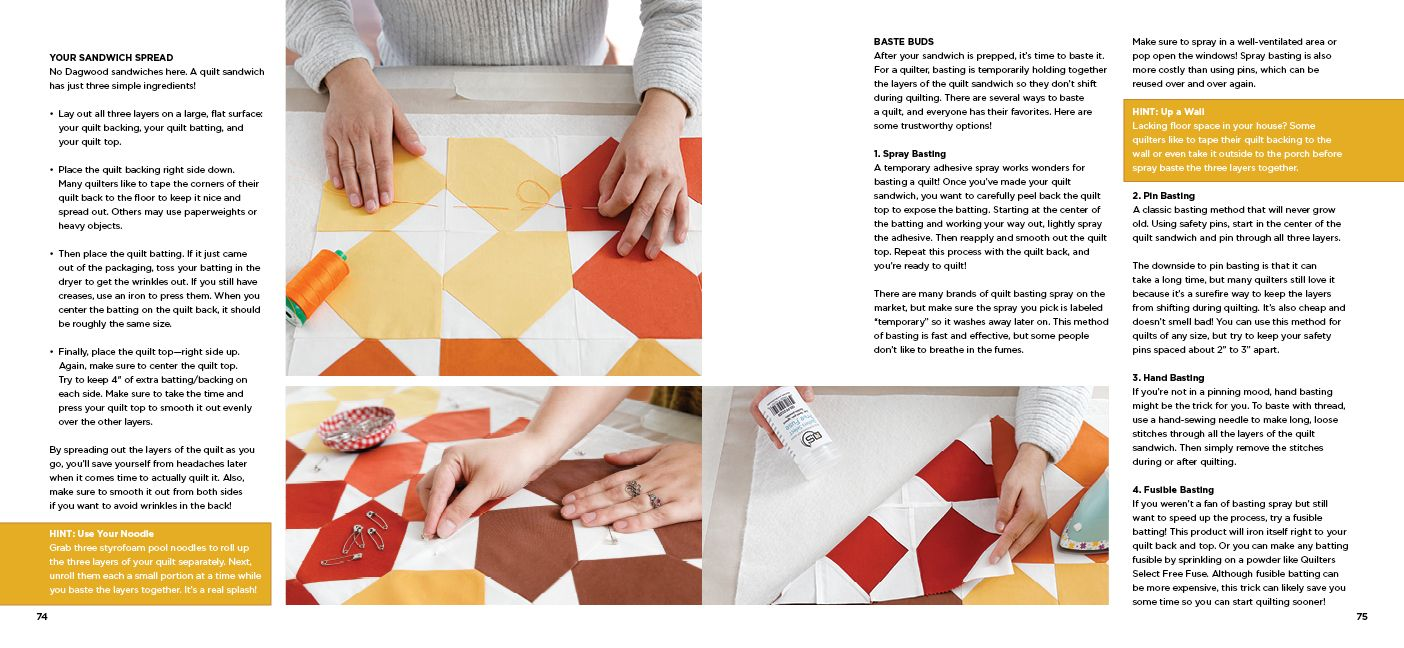 YOUR SANDWICH SPREAD
No Dagwood sandwiches here. A quilt sandwich has just three simple ingredients!

• Lay out all three layers on a large, flat surface: your quilt backing, your quilt batting, and your quilt top.

• Place the quilt backing right side down. Many quilters like to tape the corners of their quilt back to the floor to keep it nice and spread out. Others may use paperweights or heavy objects.

• Then place the quilt batting. If it just came out of the packaging, toss your batting in the dryer to get the wrinkles out. If you still have creases, use an iron to press them. When you center the batting on the quilt back, it should be roughly the same size.

• Finally, place the quilt top—right side up. Again, make sure to center the quilt top. Try to keep 4" of extra batting/backing on each side. Make sure to take the time and press your quilt top to smooth it out evenly over the other layers.

By spreading out the layers of the quilt as you go, you'll save yourself from headaches later when it comes time to actually quilt it. Also, make sure to smooth it out from both sides if you want to avoid wrinkles in the back!

HINT: Use Your Noodle
Grab three styrofoam pool noodles to roll up the three layers of your quilt separately. Next, unroll them each a small portion at a time while you baste the layers together. It's a real splash!

74

BASTE BUDS
After your sandwich is prepped, it's time to baste it. For a quilter, basting is temporarily holding together the layers of the quilt sandwich so they don't shift during quilting. There are several ways to baste a quilt, and everyone has their favorites. Here are some trustworthy options!

1. Spray Basting
A temporary adhesive spray works wonders for basting a quilt! Once you've made your quilt sandwich, you want to carefully peel back the quilt top to expose the batting. Starting at the center of the batting and working your way out, lightly spray the adhesive. Then reapply and smooth out the quilt top. Repeat this process with the quilt back, and you're ready to quilt!

There are many brands of quilt basting spray on the market, but make sure the spray you pick is labeled "temporary" so it washes away later on. This method of basting is fast and effective, but some people don't like to breathe in the fumes.

Make sure to spray in a well-ventilated area or pop open the windows! Spray basting is also more costly than using pins, which can be reused over and over again.

HINT: Up a Wall
Lacking floor space in your house? Some quilters like to tape their quilt backing to the wall or even take it outside to the porch before spray baste the three layers together.

2. Pin Basting
A classic basting method that will never grow old. Using safety pins, start in the center of the quilt sandwich and pin through all three layers.

The downside to pin basting is that it can take a long time, but many quilters still love it because it's a surefire way to keep the layers from shifting during quilting. It's also cheap and doesn't smell bad! You can use this method for quilts of any size, but try to keep your safety pins spaced about 2" to 3" apart.

3. Hand Basting
If you're not in a pinning mood, hand basting might be the trick for you. To baste with thread, use a hand-sewing needle to make long, loose stitches through all the layers of the quilt sandwich. Then simply remove the stitches during or after quilting.

4. Fusible Basting
If you weren't a fan of basting spray but still want to speed up the process, try a fusible batting! This product will iron itself right to your quilt back and top. Or you can make any batting fusible by sprinkling on a powder like Quilters Select Free Fuse. Although fusible batting can be more expensive, this trick can likely save you some time so you can start quilting sooner!

75